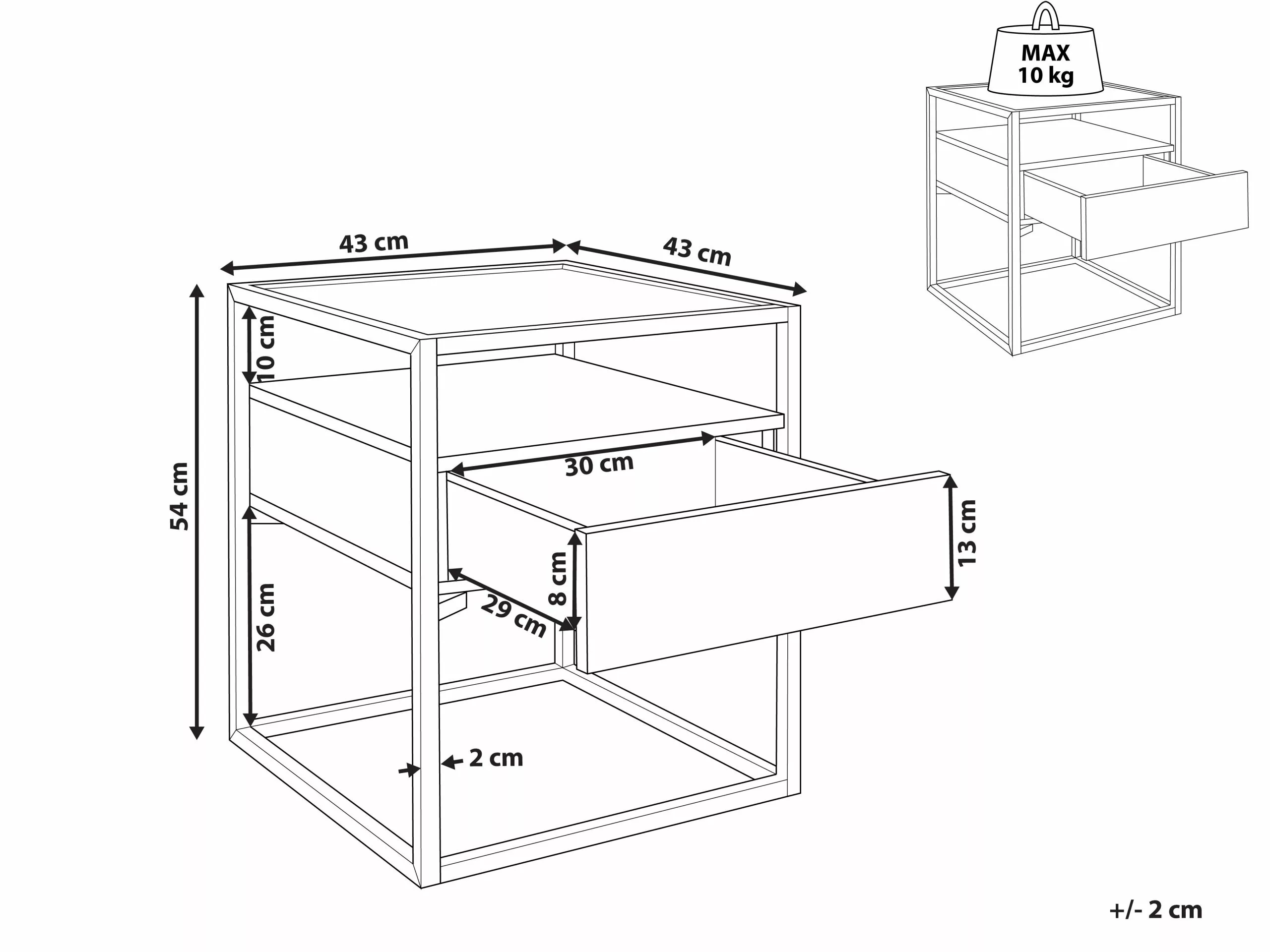 MAX
10 kg

43 cm
43 cm
54 cm
10 cm
30 cm
13 cm
8 cm
29 cm
26 cm
2 cm

+/- 2 cm